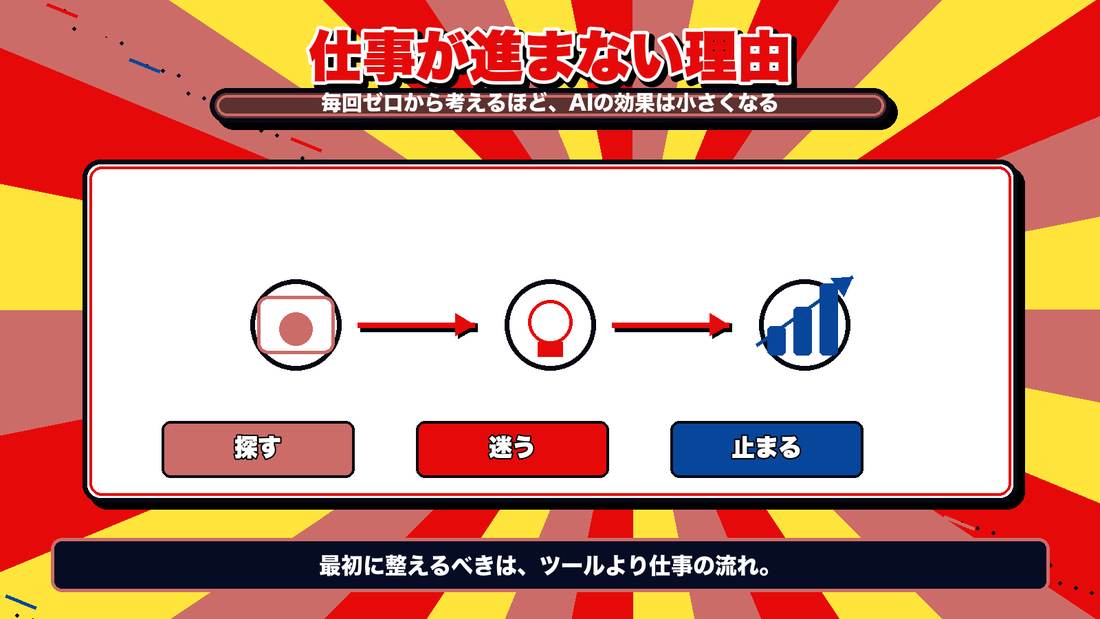 仕事が進まない理由

毎回ゼロから考えるほど、AIの効果は小さくなる

探す

迷う

止まる

最初に整えるべきは、ツールより仕事の流れ。